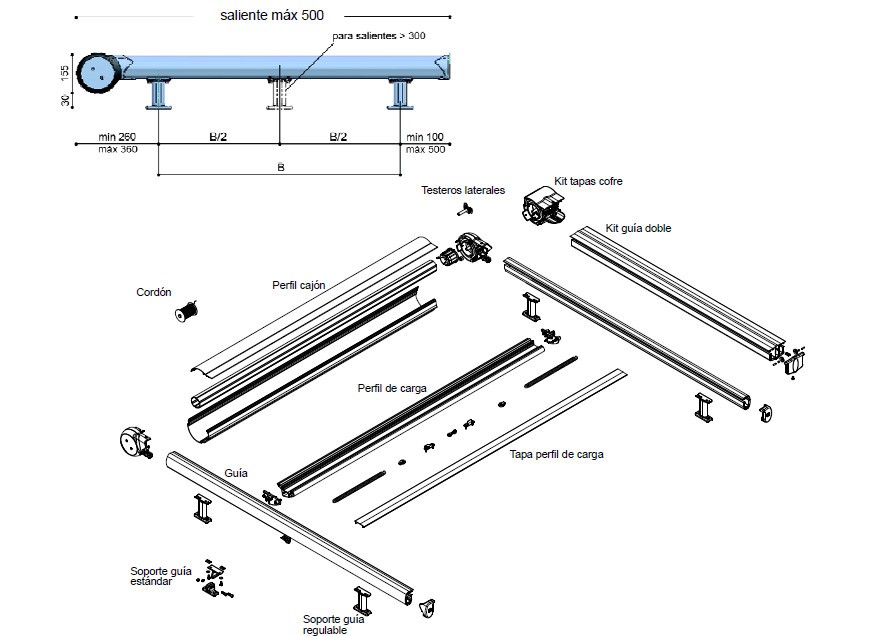 saliente máx 500

para salientes > 300

155

30

min 260
max 360

B/2

B/2

min 100
max 500

B

Testeros laterales

Kit tapas cofre

Kit guía doble

Cordón

Perfil cajón

Perfil de carga

Tapa perfil de carga

Guía

Soporte guía estándar

Soporte guía regulable