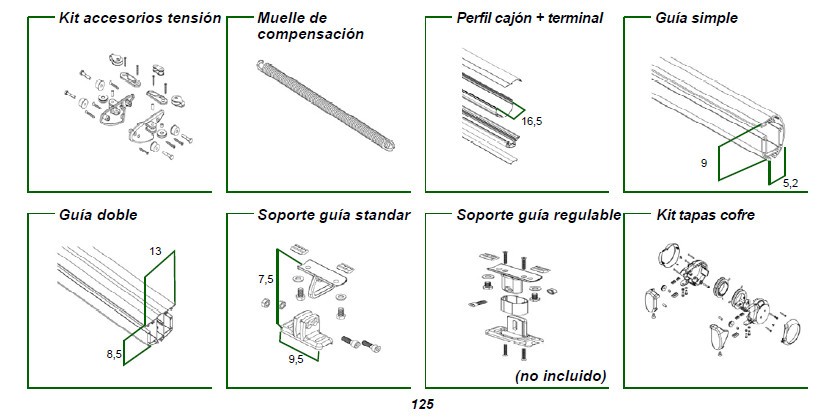 Kit accesorios tensión

Muelle de compensación

Perfil cajón + terminal

16,5

Guía simple

9

5,2

Guía doble

13

8,5

Soporte guía standar

7,5

9,5

Soporte guía regulable

(no incluido)

Kit tapas cofre

125